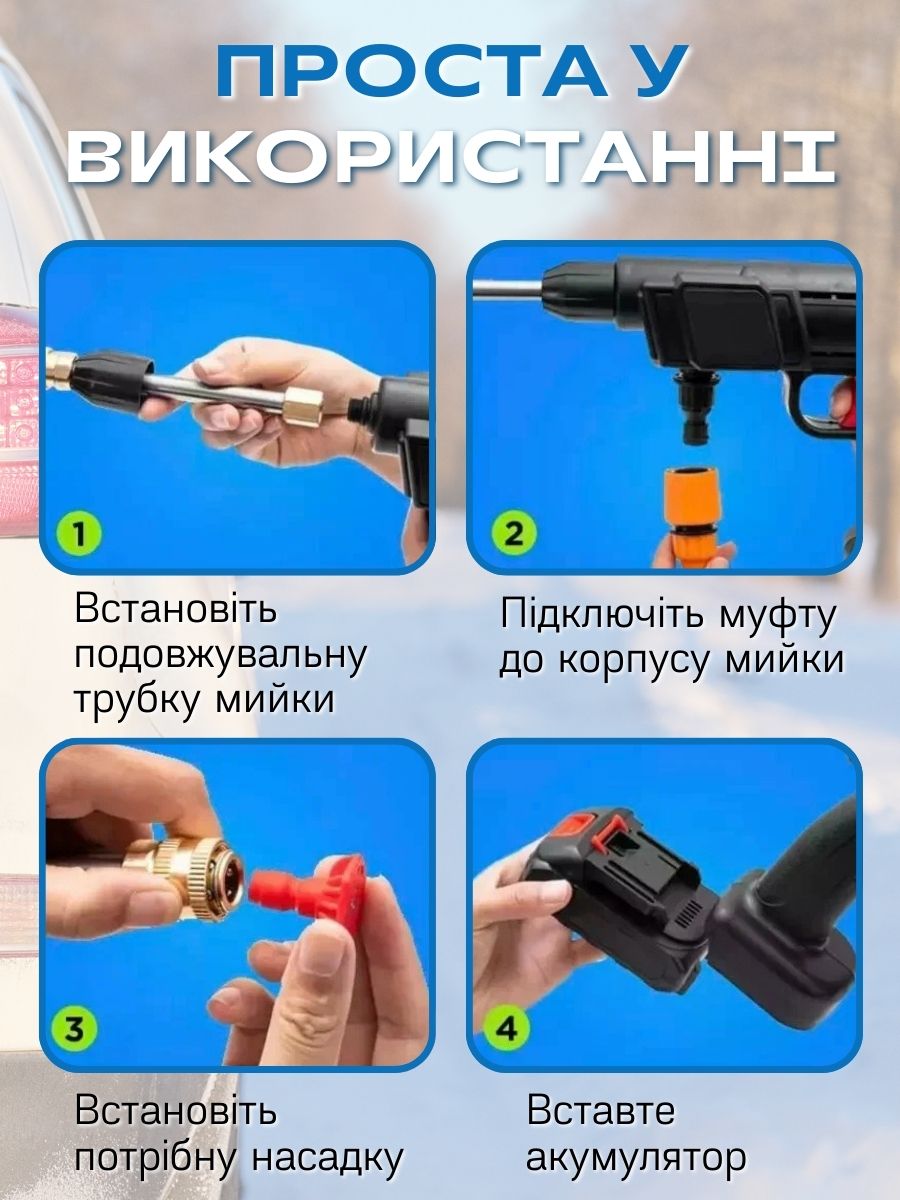 ПРОСТА У ВИКОРИСТАННІ

1

Встановіть подовжувальну трубку мийки

2

Підключіть муфту до корпусу мийки

3

Встановіть потрібну насадку

4

Вставте акумулятор